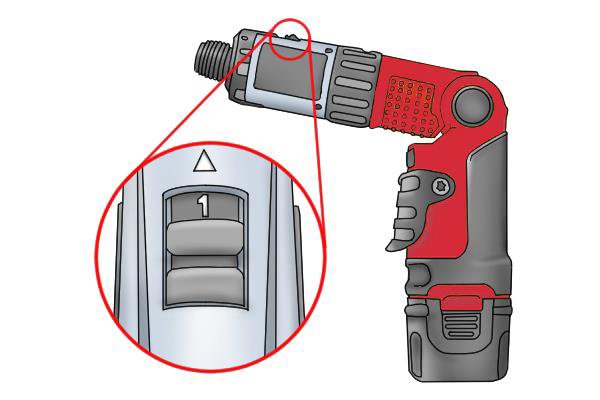 1